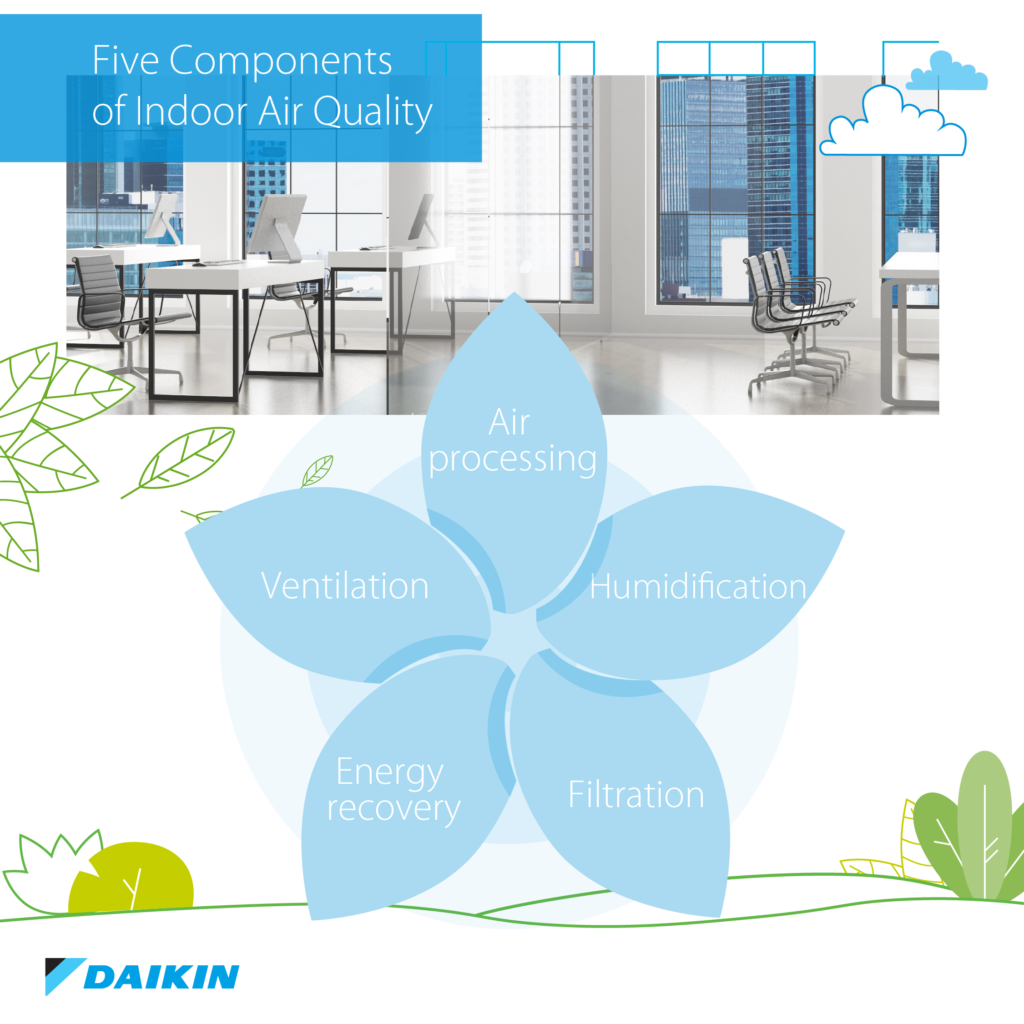 Five Components of Indoor Air Quality

Air processing

Ventilation

Humidification

Energy recovery

Filtration

DAIKIN