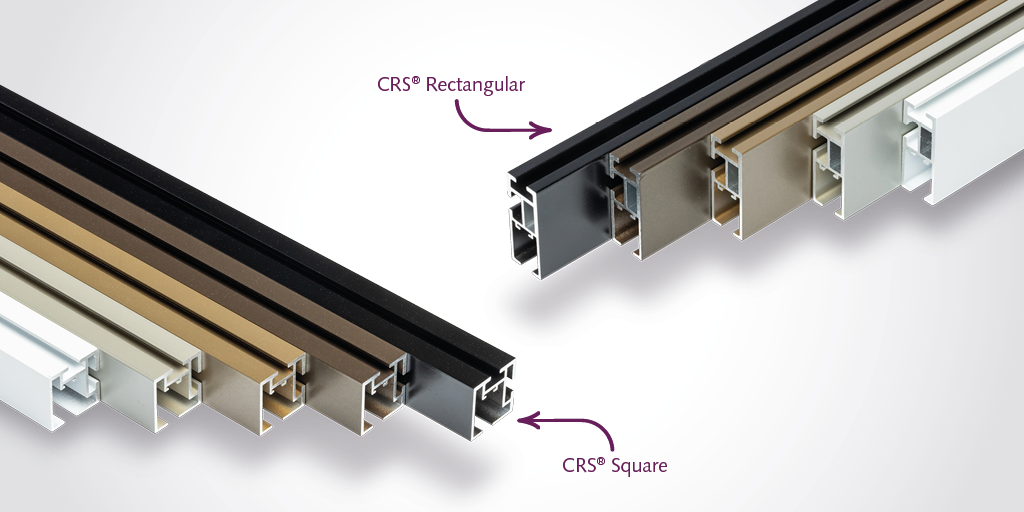 CRS® Rectangular

CRS® Square